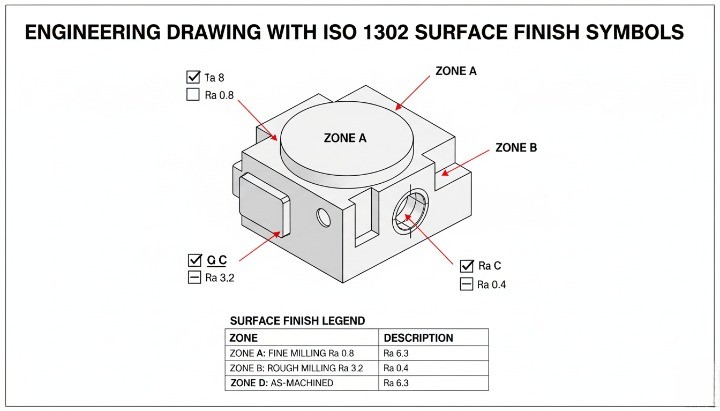 ENGINEERING DRAWING WITH ISO 1302 SURFACE FINISH SYMBOLS

☑ Ta 8
☐ Ra 0.8

ZONE A

ZONE A

ZONE B

☑ G C
⊟ Ra 3.2

☑ Ra C
⊟ Ra 0.4

SURFACE FINISH LEGEND

| ZONE | DESCRIPTION |
|---|---|
| ZONE A: FINE MILLING Ra 0.8 | Ra 6.3 |
| ZONE B: ROUGH MILLING Ra 3.2 | Ra 0.4 |
| ZONE D: AS-MACHINED | Ra 6.3 |